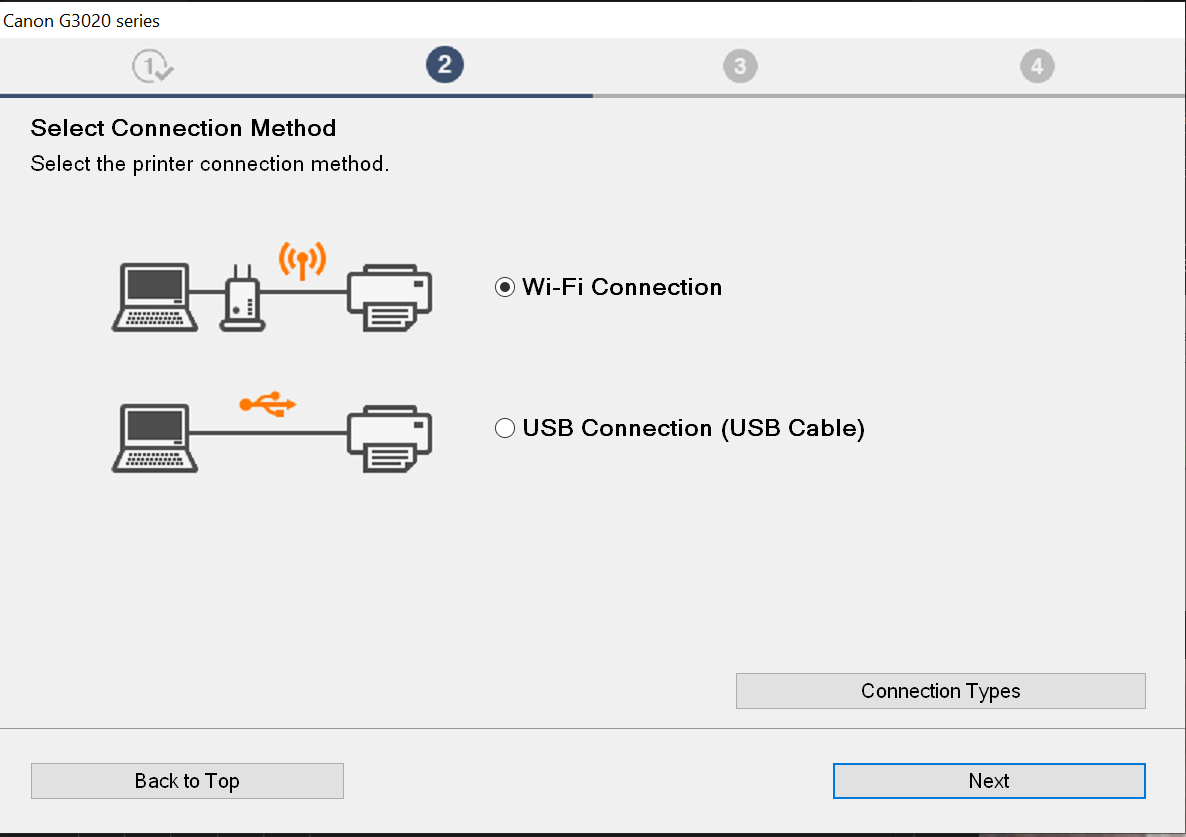 Canon G3020 series

1 2 3 4

Select Connection Method
Select the printer connection method.

Wi-Fi Connection

USB Connection (USB Cable)

Connection Types

Back to Top

Next